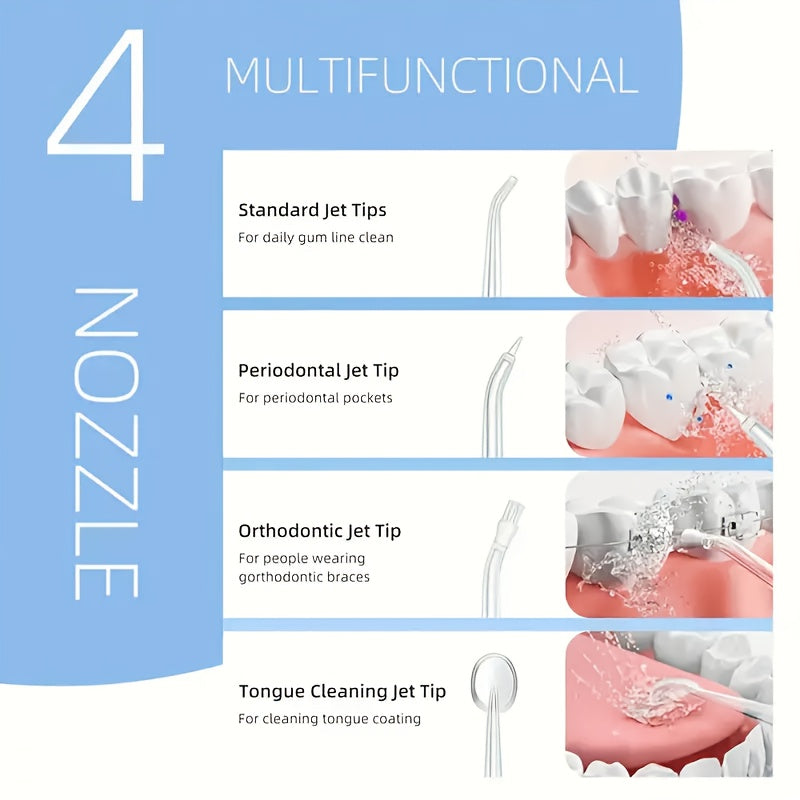 4 NOZZLE

MULTIFUNCTIONAL

Standard Jet Tips
For daily gum line clean

Periodontal Jet Tip
For periodontal pockets

Orthodontic Jet Tip
For people wearing gorthodontic braces

Tongue Cleaning Jet Tip
For cleaning tongue coating