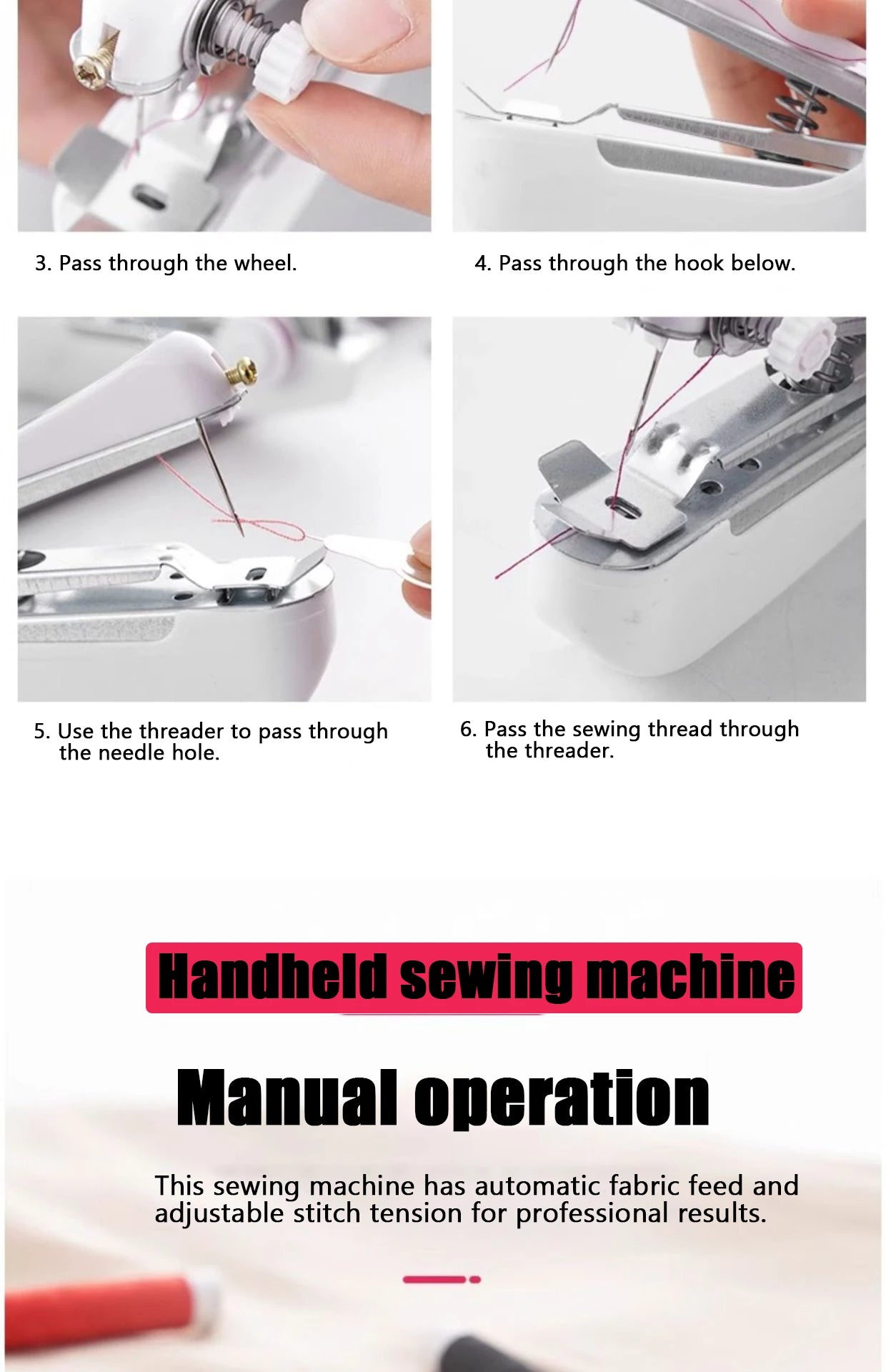 3. Pass through the wheel.

4. Pass through the hook below.

5. Use the threader to pass through the needle hole.

6. Pass the sewing thread through the threader.

Handheld sewing machine

Manual operation

This sewing machine has automatic fabric feed and adjustable stitch tension for professional results.